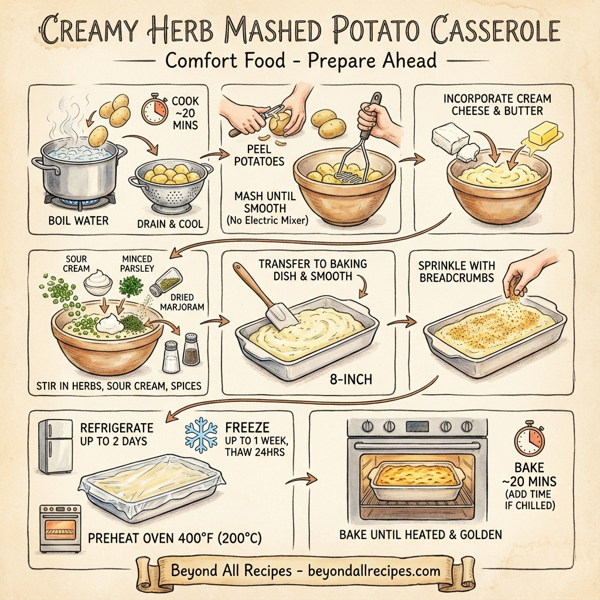 CREAMY HERB MASHED POTATO CASSEROLE

Comfort Food - Prepare Ahead

COOK ~20 MINS

BOIL WATER

DRAIN & COOL

PEEL POTATOES

MASH UNTIL SMOOTH (No Electric Mixer)

INCORPORATE CREAM CHEESE & BUTTER

SOUR CREAM

MINCED PARSLEY

DRIED MARJORAM

STIR IN HERBS, SOUR CREAM, SPICES

TRANSFER TO BAKING DISH & SMOOTH

8-INCH

SPRINKLE WITH BREADCRUMBS

REFRIGERATE UP TO 2 DAYS

FREEZE UP TO 1 WEEK, THAW 24HRS

PREHEAT OVEN 400°F (200°C)

BAKE ~20 MINS (ADD TIME IF CHILLED)

BAKE UNTIL HEATED & GOLDEN

Beyond All Recipes - beyondallrecipes.com