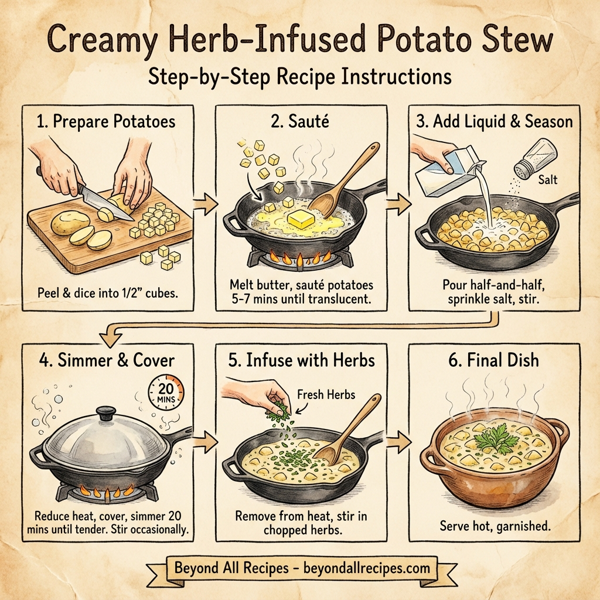 Creamy Herb-Infused Potato Stew

Step-by-Step Recipe Instructions

1. Prepare Potatoes

Peel & dice into 1/2" cubes.

2. Sauté

Melt butter, sauté potatoes 5-7 mins until translucent.

3. Add Liquid & Season

Salt

Pour half-and-half, sprinkle salt, stir.

4. Simmer & Cover

20 MINS

Reduce heat, cover, simmer 20 mins until tender. Stir occasionally.

5. Infuse with Herbs

Fresh Herbs

Remove from heat, stir in chopped herbs.

6. Final Dish

Serve hot, garnished.

Beyond All Recipes - beyondallrecipes.com