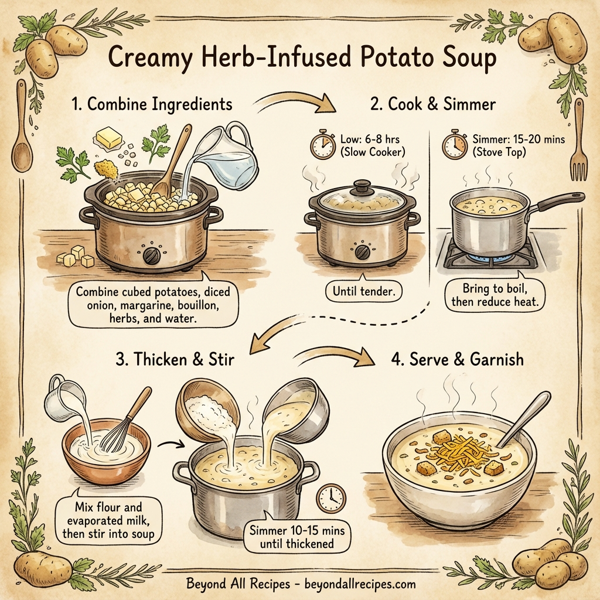 Creamy Herb-Infused Potato Soup

1. Combine Ingredients

Combine cubed potatoes, diced onion, margarine, bouillon, herbs, and water.

2. Cook & Simmer

Low: 6-8 hrs (Slow Cooker)

Until tender.

Simmer: 15-20 mins (Stove Top)

Bring to boil, then reduce heat.

3. Thicken & Stir

Mix flour and evaporated milk, then stir into soup

Simmer 10-15 mins until thickened

4. Serve & Garnish

Beyond All Recipes - beyondallrecipes.com