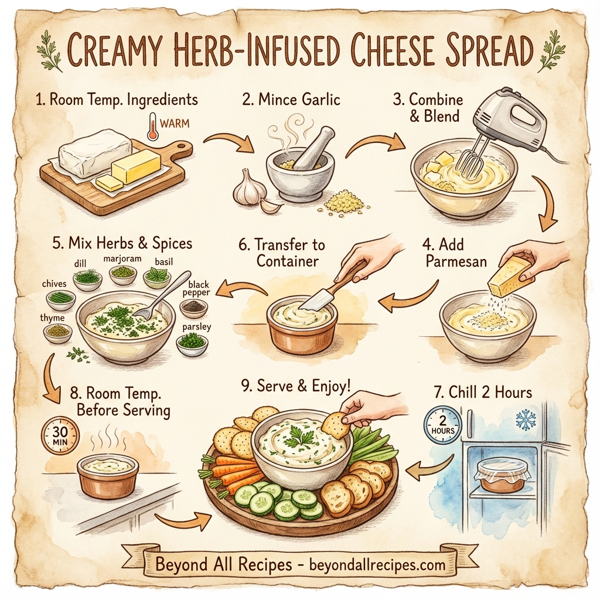 CREAMY HERB-INFUSED CHEESE SPREAD

1. Room Temp. Ingredients

WARM

2. Mince Garlic

3. Combine & Blend

5. Mix Herbs & Spices

dill
marjoram
basil
chives
black pepper
thyme
parsley

6. Transfer to Container

4. Add Parmesan

8. Room Temp. Before Serving

30 MIN

9. Serve & Enjoy!

7. Chill 2 Hours

2 HOURS

Beyond All Recipes - beyondallrecipes.com