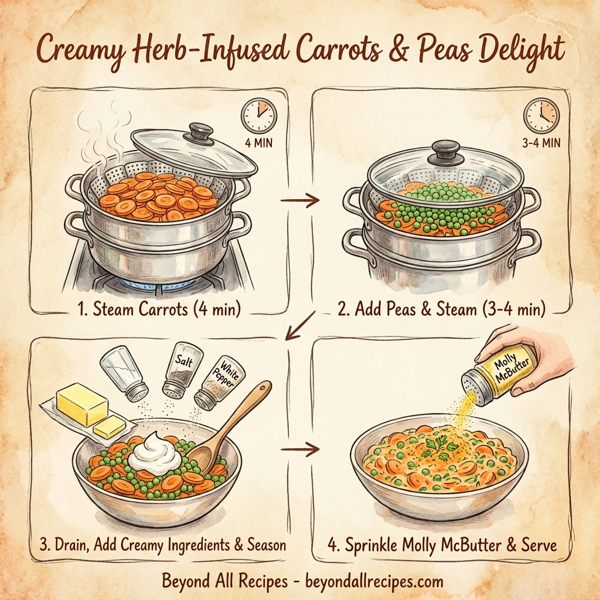 Creamy Herb-Infused Carrots & Peas Delight

4 MIN

1. Steam Carrots (4 min)

3-4 MIN

2. Add Peas & Steam (3-4 min)

Salt

White Pepper

3. Drain, Add Creamy Ingredients & Season

Molly McButter

4. Sprinkle Molly McButter & Serve

Beyond All Recipes - beyondallrecipes.com