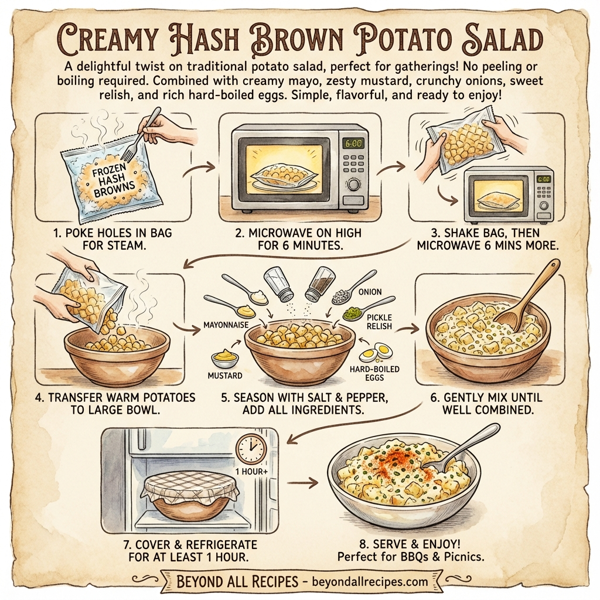 CREAMY HASH BROWN POTATO SALAD

A delightful twist on traditional potato salad, perfect for gatherings! No peeling or boiling required. Combined with creamy mayo, zesty mustard, crunchy onions, sweet relish, and rich hard-boiled eggs. Simple, flavorful, and ready to enjoy!

FROZEN HASH BROWNS

1. POKE HOLES IN BAG FOR STEAM.

6:00

2. MICROWAVE ON HIGH FOR 6 MINUTES.

6:00

3. SHAKE BAG, THEN MICROWAVE 6 MINS MORE.

4. TRANSFER WARM POTATOES TO LARGE BOWL.

MAYONNAISE

MUSTARD

ONION

PICKLE RELISH

HARD-BOILED EGGS

5. SEASON WITH SALT & PEPPER, ADD ALL INGREDIENTS.

6. GENTLY MIX UNTIL WELL COMBINED.

1 HOUR+

7. COVER & REFRIGERATE FOR AT LEAST 1 HOUR.

8. SERVE & ENJOY! Perfect for BBQs & Picnics.

BEYOND ALL RECIPES - beyondallrecipes.com