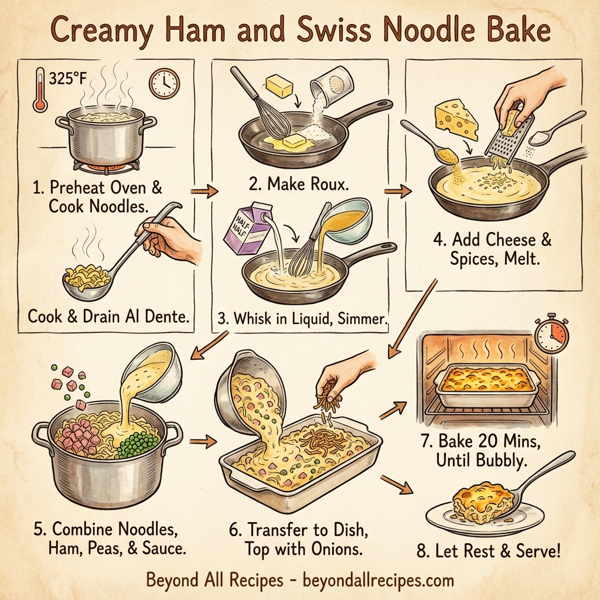 Creamy Ham and Swiss Noodle Bake

325°F

1. Preheat Oven & Cook Noodles.

Cook & Drain Al Dente.

2. Make Roux.

HALF HALF

3. Whisk in Liquid, Simmer.

4. Add Cheese & Spices, Melt.

5. Combine Noodles, Ham, Peas, & Sauce.

6. Transfer to Dish, Top with Onions.

7. Bake 20 Mins, Until Bubbly.

8. Let Rest & Serve!

Beyond All Recipes - beyondallrecipes.com