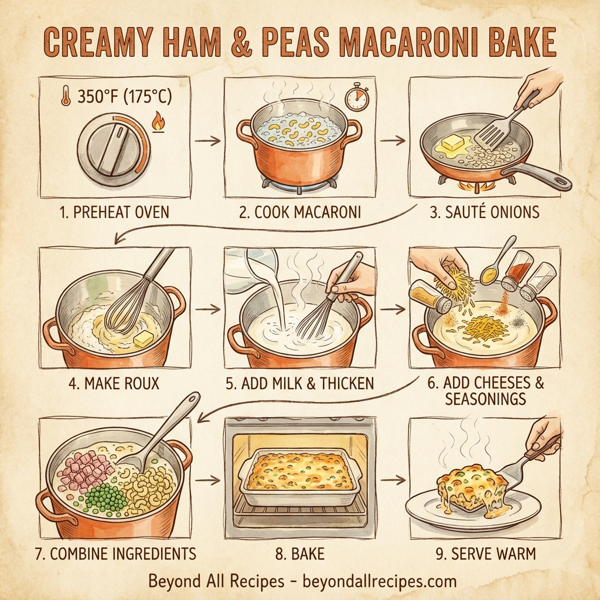 CREAMY HAM & PEAS MACARONI BAKE

350°F (175°C)

1. PREHEAT OVEN

2. COOK MACARONI

3. SAUTÉ ONIONS

4. MAKE ROUX

5. ADD MILK & THICKEN

6. ADD CHEESES & SEASONINGS

7. COMBINE INGREDIENTS

8. BAKE

9. SERVE WARM

Beyond All Recipes - beyondallrecipes.com