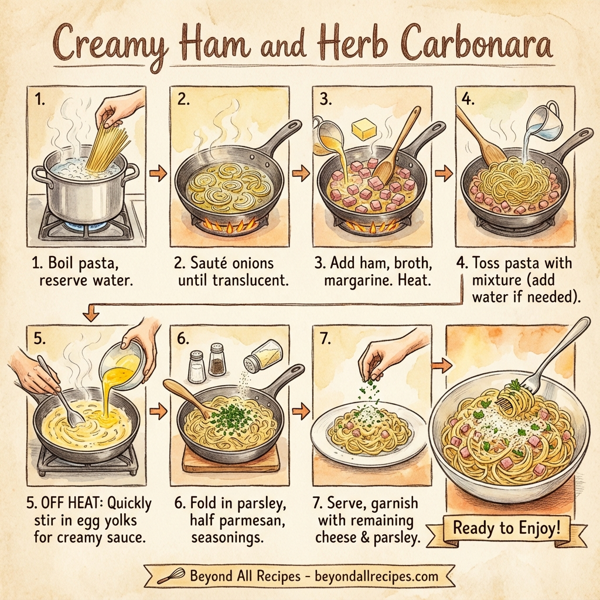 Creamy Ham and Herb Carbonara

1.

1. Boil pasta, reserve water.

2.

2. Sauté onions until translucent.

3.

3. Add ham, broth, margarine. Heat.

4.

4. Toss pasta with mixture (add water if needed).

5.

5. OFF HEAT: Quickly stir in egg yolks for creamy sauce.

6.

6. Fold in parsley, half parmesan, seasonings.

7.

7. Serve, garnish with remaining cheese & parsley.

Ready to Enjoy!

Beyond All Recipes - beyondallrecipes.com