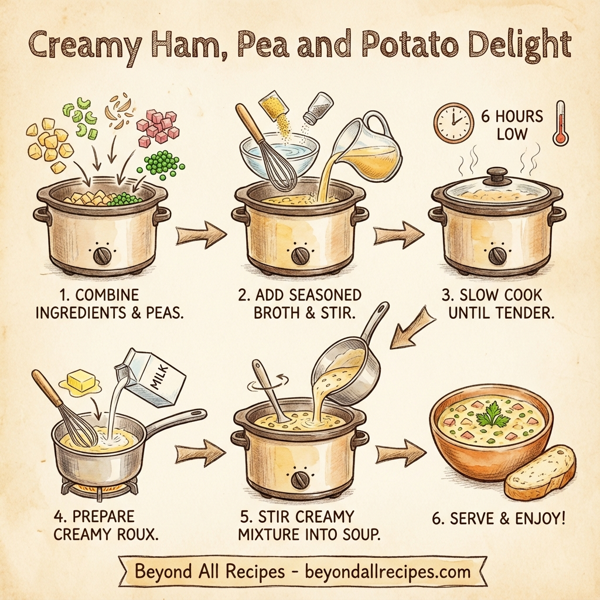 Creamy Ham, Pea and Potato Delight

6 HOURS LOW

1. COMBINE INGREDIENTS & PEAS.

2. ADD SEASONED BROTH & STIR.

3. SLOW COOK UNTIL TENDER.

MILK

4. PREPARE CREAMY ROUX.

5. STIR CREAMY MIXTURE INTO SOUP.

6. SERVE & ENJOY!

Beyond All Recipes - beyondallrecipes.com