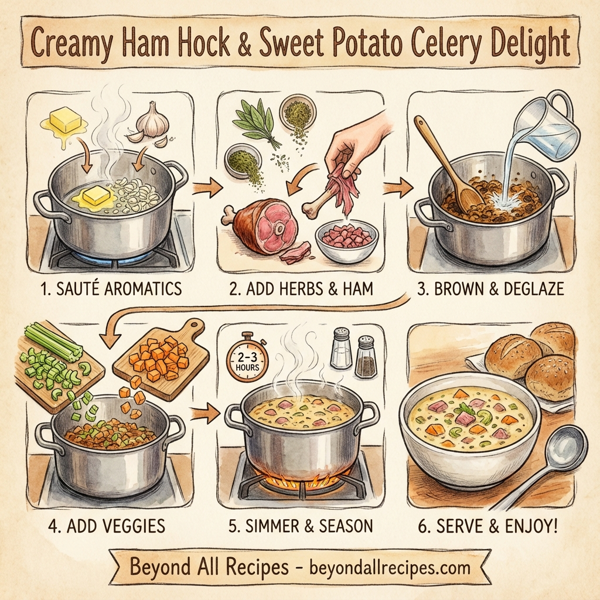 Creamy Ham Hock & Sweet Potato Celery Delight

1. SAUTÉ AROMATICS

2. ADD HERBS & HAM

3. BROWN & DEGLAZE

4. ADD VEGGIES

2-3 HOURS

5. SIMMER & SEASON

6. SERVE & ENJOY!

Beyond All Recipes - beyondallrecipes.com