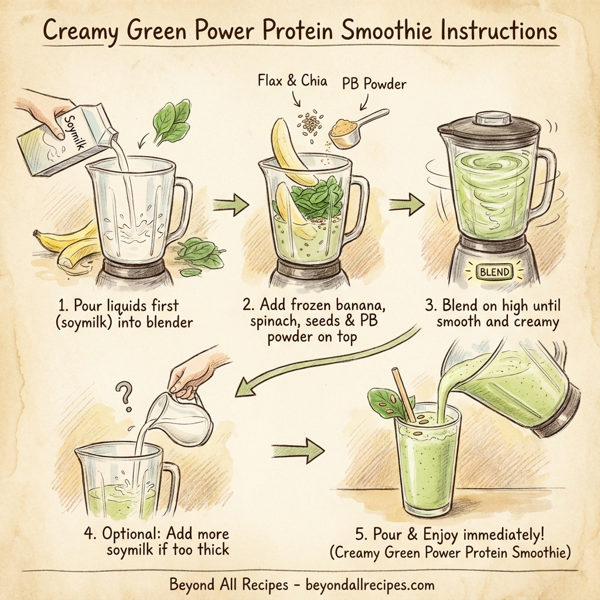 Creamy Green Power Protein Smoothie Instructions

Soymilk

Flax & Chia

PB Powder

BLEND

1. Pour liquids first (soymilk) into blender

2. Add frozen banana, spinach, seeds & PB powder on top

3. Blend on high until smooth and creamy

?

4. Optional: Add more soymilk if too thick

5. Pour & Enjoy immediately! (Creamy Green Power Protein Smoothie)

Beyond All Recipes - beyondallrecipes.com