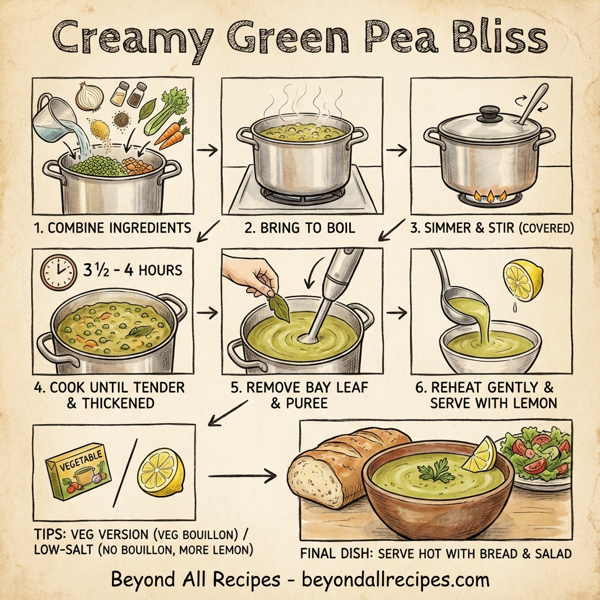 Creamy Green Pea Bliss

1. COMBINE INGREDIENTS

2. BRING TO BOIL

3. SIMMER & STIR (COVERED)

3 ½ - 4 HOURS

4. COOK UNTIL TENDER & THICKENED

5. REMOVE BAY LEAF & PUREE

6. REHEAT GENTLY & SERVE WITH LEMON

VEGETABLE

TIPS: VEG VERSION (VEG BOUILLON) / LOW-SALT (NO BOUILLON, MORE LEMON)

FINAL DISH: SERVE HOT WITH BREAD & SALAD

Beyond All Recipes - beyondallrecipes.com