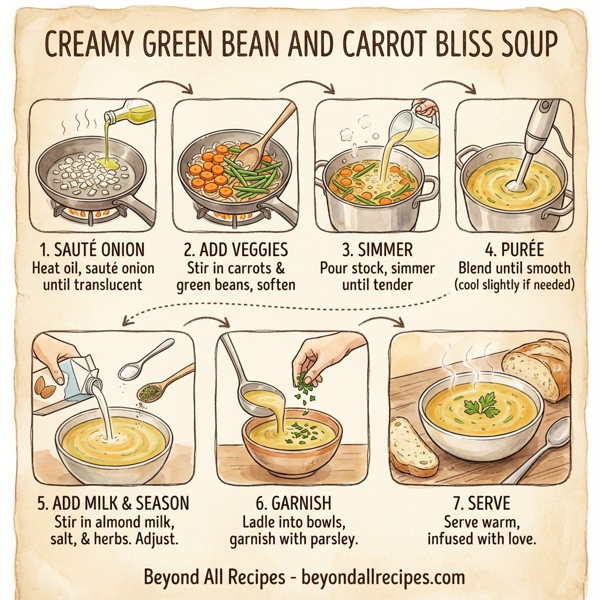 CREAMY GREEN BEAN AND CARROT BLISS SOUP

1. SAUTÉ ONION
Heat oil, sauté onion until translucent

2. ADD VEGGIES
Stir in carrots & green beans, soften

3. SIMMER
Pour stock, simmer until tender

4. PURÉE
Blend until smooth (cool slightly if needed)

5. ADD MILK & SEASON
Stir in almond milk, salt, & herbs. Adjust.

6. GARNISH
Ladle into bowls, garnish with parsley.

7. SERVE
Serve warm, infused with love.

Beyond All Recipes - beyondallrecipes.com