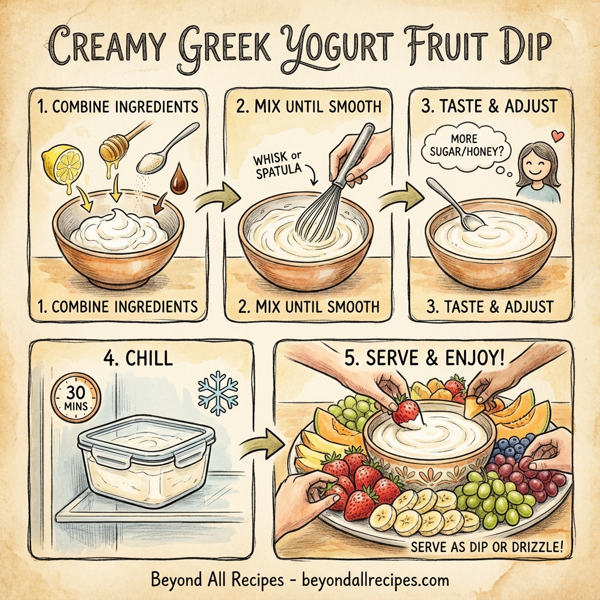 CREAMY GREEK YOGURT FRUIT DIP

1. COMBINE INGREDIENTS

1. COMBINE INGREDIENTS

2. MIX UNTIL SMOOTH

WHISK or SPATULA

2. MIX UNTIL SMOOTH

3. TASTE & ADJUST

MORE SUGAR/HONEY?

3. TASTE & ADJUST

4. CHILL

30 MINS

5. SERVE & ENJOY!

SERVE AS DIP OR DRIZZLE!

Beyond All Recipes - beyondallrecipes.com