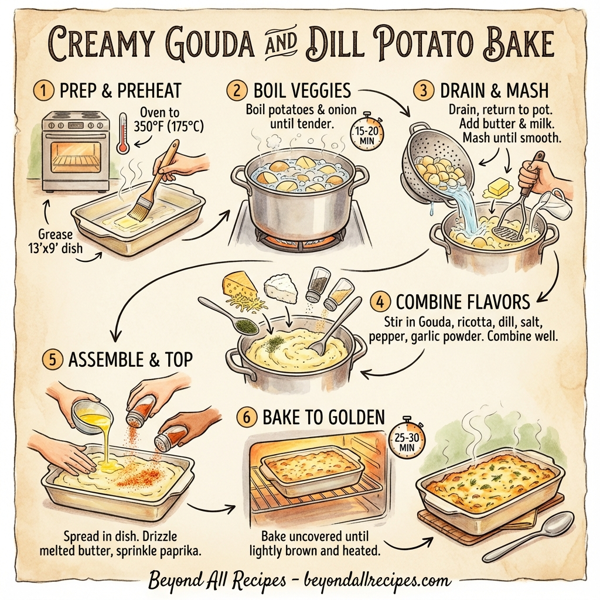 CREAMY GOUDA AND DILL POTATO BAKE

1 PREP & PREHEAT

Oven to 350°F (175°C)

Grease 13'x9' dish

2 BOIL VEGGIES

Boil potatoes & onion until tender.

15-20 MIN

3 DRAIN & MASH

Drain, return to pot. Add butter & milk. Mash until smooth.

4 COMBINE FLAVORS

Stir in Gouda, ricotta, dill, salt, pepper, garlic powder. Combine well.

5 ASSEMBLE & TOP

Spread in dish. Drizzle melted butter, sprinkle paprika.

6 BAKE TO GOLDEN

25-30 MIN

Bake uncovered until lightly brown and heated.

Beyond All Recipes - beyondallrecipes.com