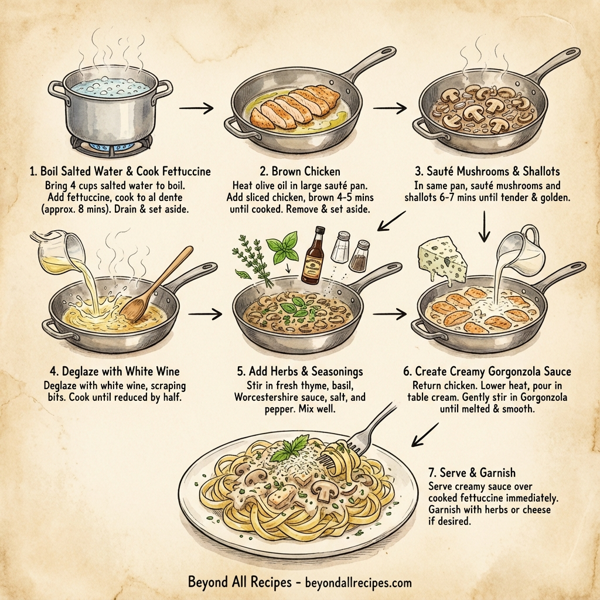 1. Boil Salted Water & Cook Fettuccine
Bring 4 cups salted water to boil. Add fettuccine, cook to al dente (approx. 8 mins). Drain & set aside.

2. Brown Chicken
Heat olive oil in large sauté pan. Add sliced chicken, brown 4-5 mins until cooked. Remove & set aside.

3. Sauté Mushrooms & Shallots
In same pan, sauté mushrooms and shallots 6-7 mins until tender & golden.

4. Deglaze with White Wine
Deglaze with white wine, scraping bits. Cook until reduced by half.

5. Add Herbs & Seasonings
Stir in fresh thyme, basil, Worcestershire sauce, salt, and pepper. Mix well.

6. Create Creamy Gorgonzola Sauce
Return chicken. Lower heat, pour in table cream. Gently stir in Gorgonzola until melted & smooth.

7. Serve & Garnish
Serve creamy sauce over cooked fettuccine immediately. Garnish with herbs or cheese if desired.

Beyond All Recipes - beyondallrecipes.com