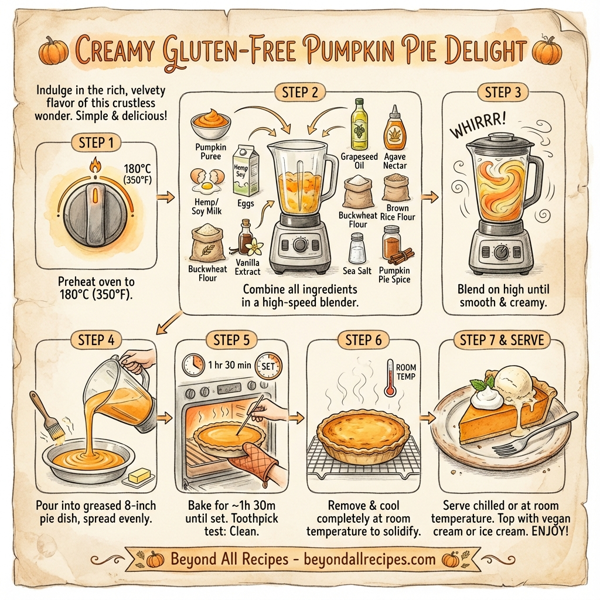 CREAMY GLUTEN-FREE PUMPKIN PIE DELIGHT

Indulge in the rich, velvety flavor of this crustless wonder. Simple & delicious!

STEP 1

180°C (350°F)

Preheat oven to 180°C (350°F).

STEP 2

Pumpkin Puree

Hemp Soy

Hemp/ Soy Milk

Eggs

Buckwheat Flour

Vanilla Extract

Grapeseed Oil

Agave Nectar

Buckwheat Flour

Brown Rice Flour

Sea Salt

Pumpkin Pie Spice

Combine all ingredients in a high-speed blender.

STEP 3

WHIRRR!

Blend on high until smooth & creamy.

STEP 4

Pour into greased 8-inch pie dish, spread evenly.

STEP 5

1 hr 30 min

SET

Bake for ~1h 30m until set. Toothpick test: Clean.

STEP 6

ROOM TEMP

Remove & cool completely at room temperature to solidify.

STEP 7 & SERVE

Serve chilled or at room temperature. Top with vegan cream or ice cream. ENJOY!

Beyond All Recipes - beyondallrecipes.com