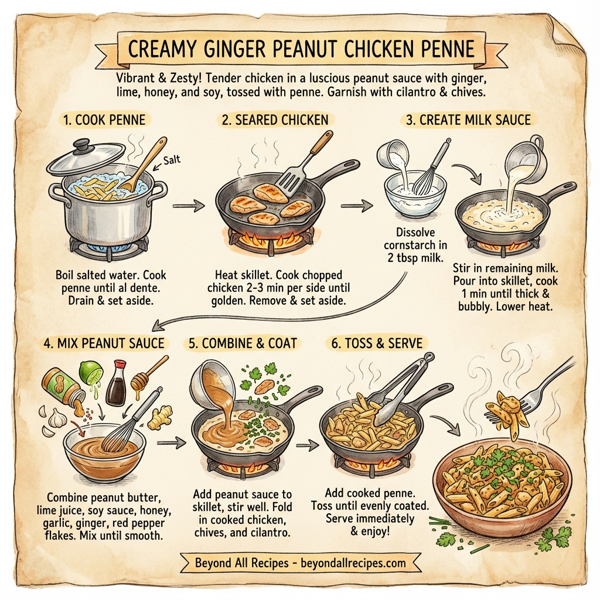 CREAMY GINGER PEANUT CHICKEN PENNE

Vibrant & Zesty! Tender chicken in a luscious peanut sauce with ginger, lime, honey, and soy, tossed with penne. Garnish with cilantro & chives.

1. COOK PENNE

Salt

Boil salted water. Cook penne until al dente. Drain & set aside.

2. SEARED CHICKEN

Heat skillet. Cook chopped chicken 2-3 min per side until golden. Remove & set aside.

3. CREATE MILK SAUCE

Dissolve cornstarch in 2 tbsp milk.

Stir in remaining milk. Pour into skillet, cook 1 min until thick & bubbly. Lower heat.

4. MIX PEANUT SAUCE

Combine peanut butter, lime juice, soy sauce, honey, garlic, ginger, red pepper flakes. Mix until smooth.

5. COMBINE & COAT

Add peanut sauce to skillet, stir well. Fold in cooked chicken, chives, and cilantro.

6. TOSS & SERVE

Add cooked penne. Toss until evenly coated. Serve immediately & enjoy!

Beyond All Recipes - beyondallrecipes.com