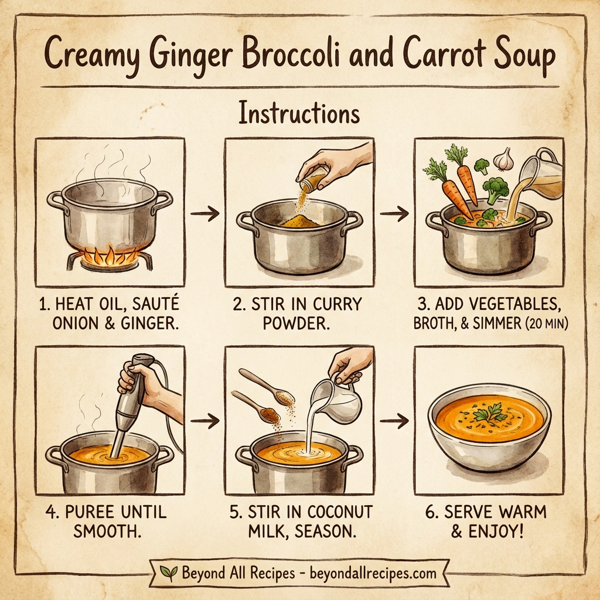 Creamy Ginger Broccoli and Carrot Soup

Instructions

1. HEAT OIL, SAUTÉ ONION & GINGER.

2. STIR IN CURRY POWDER.

3. ADD VEGETABLES, BROTH, & SIMMER (20 MIN)

4. PUREE UNTIL SMOOTH.

5. STIR IN COCONUT MILK, SEASON.

6. SERVE WARM & ENJOY!

Beyond All Recipes - beyondallrecipes.com