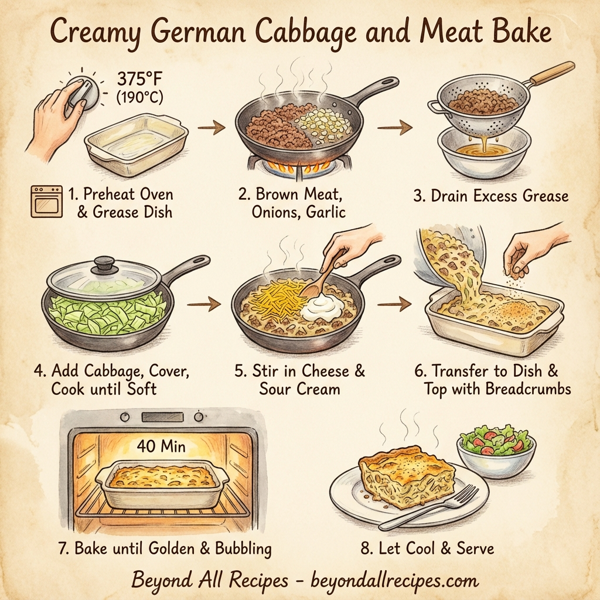 Creamy German Cabbage and Meat Bake

375°F
(190°C)

1. Preheat Oven & Grease Dish

2. Brown Meat, Onions, Garlic

3. Drain Excess Grease

4. Add Cabbage, Cover, Cook until Soft

5. Stir in Cheese & Sour Cream

6. Transfer to Dish & Top with Breadcrumbs

40 Min

7. Bake until Golden & Bubbling

8. Let Cool & Serve

Beyond All Recipes - beyondallrecipes.com