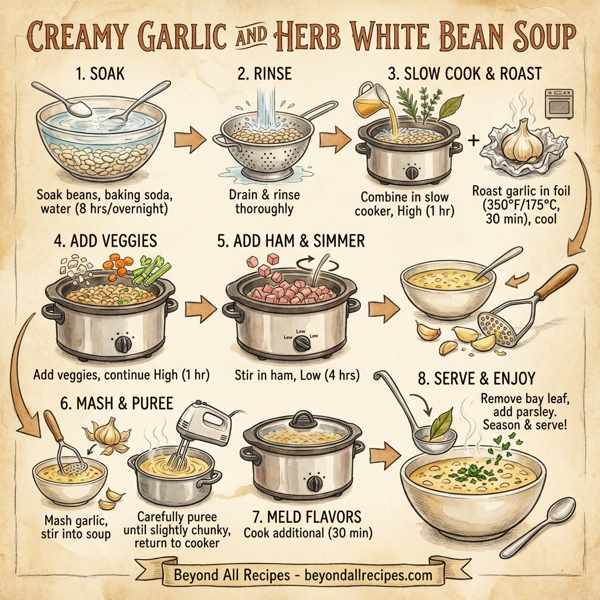 CREAMY GARLIC AND HERB WHITE BEAN SOUP

1. SOAK

Soak beans, baking soda, water (8 hrs/overnight)

2. RINSE

Drain & rinse thoroughly

3. SLOW COOK & ROAST

Combine in slow cooker, High (1 hr)

+

Roast garlic in foil (350°F/175°C, 30 min), cool

4. ADD VEGGIES

Add veggies, continue High (1 hr)

5. ADD HAM & SIMMER

Low Low Low

Stir in ham, Low (4 hrs)

6. MASH & PUREE

Mash garlic, stir into soup

Carefully puree until slightly chunky, return to cooker

7. MELD FLAVORS

Cook additional (30 min)

8. SERVE & ENJOY

Remove bay leaf, add parsley. Season & serve!

Beyond All Recipes - beyondallrecipes.com