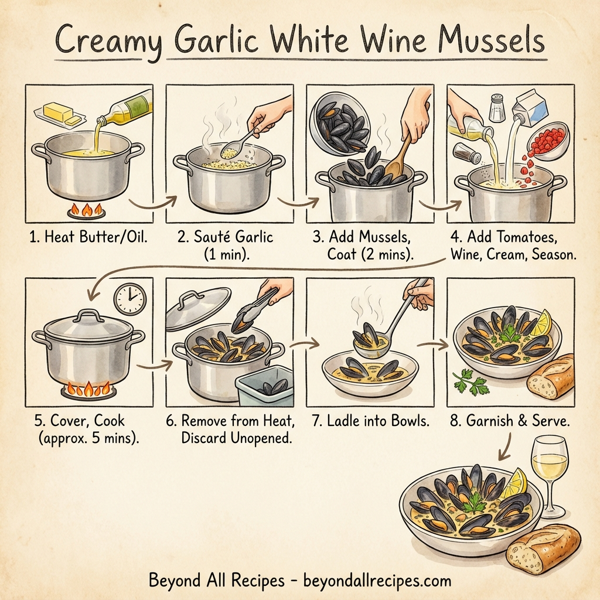 Creamy Garlic White Wine Mussels

1. Heat Butter/Oil.

2. Sauté Garlic (1 min).

3. Add Mussels, Coat (2 mins).

4. Add Tomatoes, Wine, Cream, Season.

5. Cover, Cook (approx. 5 mins).

6. Remove from Heat, Discard Unopened.

7. Ladle into Bowls.

8. Garnish & Serve.

Beyond All Recipes - beyondallrecipes.com