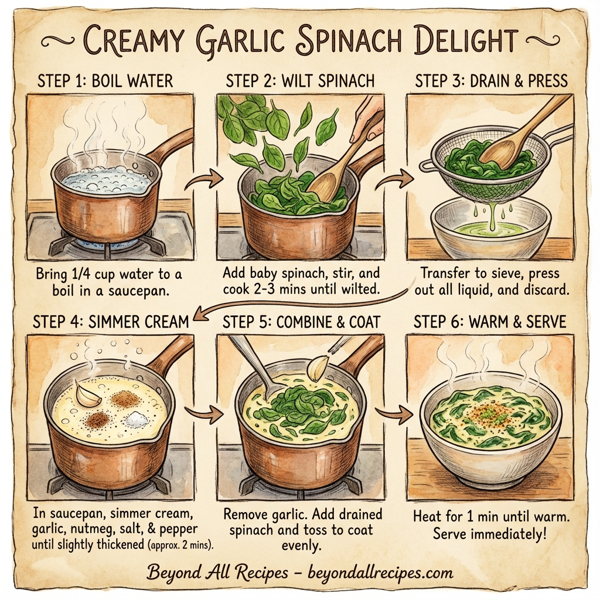 CREAMY GARLIC SPINACH DELIGHT

STEP 1: BOIL WATER

Bring 1/4 cup water to a boil in a saucepan.

STEP 2: WILT SPINACH

Add baby spinach, stir, and cook 2-3 mins until wilted.

STEP 3: DRAIN & PRESS

Transfer to sieve, press out all liquid, and discard.

STEP 4: SIMMER CREAM

In saucepan, simmer cream, garlic, nutmeg, salt, & pepper until slightly thickened (approx. 2 mins).

STEP 5: COMBINE & COAT

Remove garlic. Add drained spinach and toss to coat evenly.

STEP 6: WARM & SERVE

Heat for 1 min until warm. Serve immediately!

Beyond All Recipes – beyondallrecipes.com