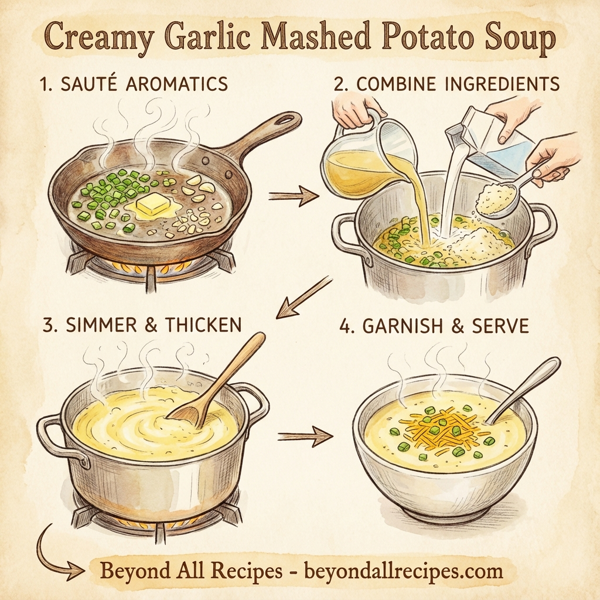 Creamy Garlic Mashed Potato Soup

1. SAUTÉ AROMATICS

2. COMBINE INGREDIENTS

3. SIMMER & THICKEN

4. GARNISH & SERVE

Beyond All Recipes - beyondallrecipes.com