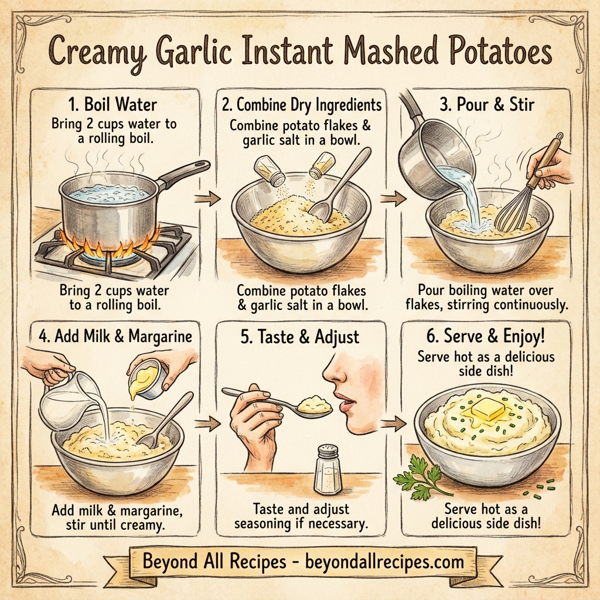 Creamy Garlic Instant Mashed Potatoes

1. Boil Water
Bring 2 cups water to a rolling boil.

Bring 2 cups water to a rolling boil.

2. Combine Dry Ingredients
Combine potato flakes & garlic salt in a bowl.

Combine potato flakes & garlic salt in a bowl.

3. Pour & Stir

Pour boiling water over flakes, stirring continuously.

4. Add Milk & Margarine

Add milk & margarine, stir until creamy.

5. Taste & Adjust

Taste and adjust seasoning if necessary.

6. Serve & Enjoy!
Serve hot as a delicious side dish!

Serve hot as a delicious side dish!

Beyond All Recipes - beyondallrecipes.com