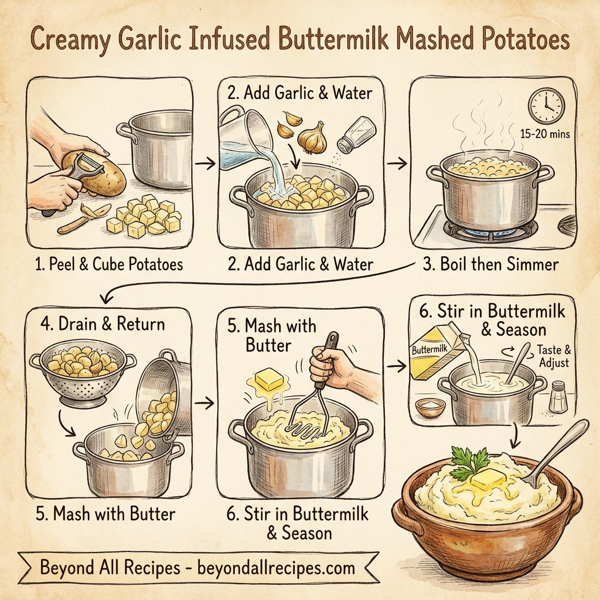 Creamy Garlic Infused Buttermilk Mashed Potatoes

2. Add Garlic & Water

15-20 mins

1. Peel & Cube Potatoes

2. Add Garlic & Water

3. Boil then Simmer

4. Drain & Return

5. Mash with Butter

6. Stir in Buttermilk & Season

Buttermilk

Taste & Adjust

5. Mash with Butter

6. Stir in Buttermilk & Season

Beyond All Recipes - beyondallrecipes.com