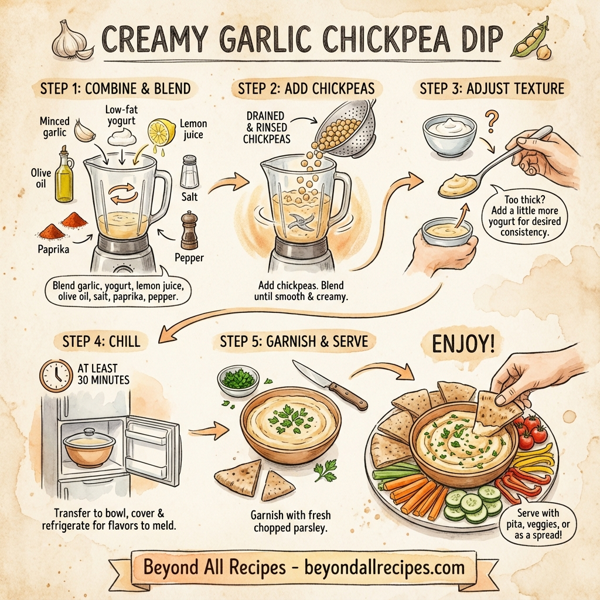 CREAMY GARLIC CHICKPEA DIP

STEP 1: COMBINE & BLEND

Minced garlic

Low-fat yogurt

Lemon juice

Olive oil

Salt

Paprika

Pepper

Blend garlic, yogurt, lemon juice, olive oil, salt, paprika, pepper.

STEP 2: ADD CHICKPEAS

DRAINED & RINSED CHICKPEAS

Add chickpeas. Blend until smooth & creamy.

STEP 3: ADJUST TEXTURE

?

Too thick? Add a little more yogurt for desired consistency.

STEP 4: CHILL

AT LEAST 30 MINUTES

Transfer to bowl, cover & refrigerate for flavors to meld.

STEP 5: GARNISH & SERVE

Garnish with fresh chopped parsley.

ENJOY!

Serve with pita, veggies, or as a spread!

Beyond All Recipes - beyondallrecipes.com