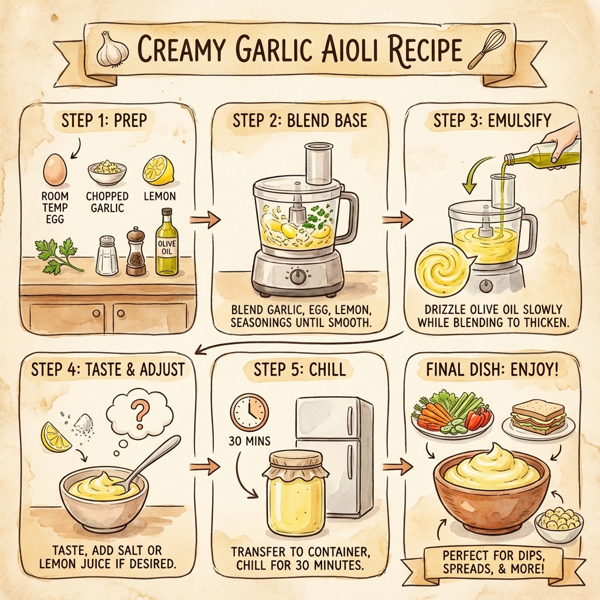 CREAMY GARLIC AIOLI RECIPE

STEP 1: PREP

ROOM TEMP EGG

CHOPPED GARLIC

LEMON

OLIVE OIL

STEP 2: BLEND BASE

BLEND GARLIC, EGG, LEMON, SEASONINGS UNTIL SMOOTH.

STEP 3: EMULSIFY

DRIZZLE OLIVE OIL SLOWLY WHILE BLENDING TO THICKEN.

STEP 4: TASTE & ADJUST

?

TASTE, ADD SALT OR LEMON JUICE IF DESIRED.

STEP 5: CHILL

30 MINS

TRANSFER TO CONTAINER, CHILL FOR 30 MINUTES.

FINAL DISH: ENJOY!

PERFECT FOR DIPS, SPREADS, & MORE!