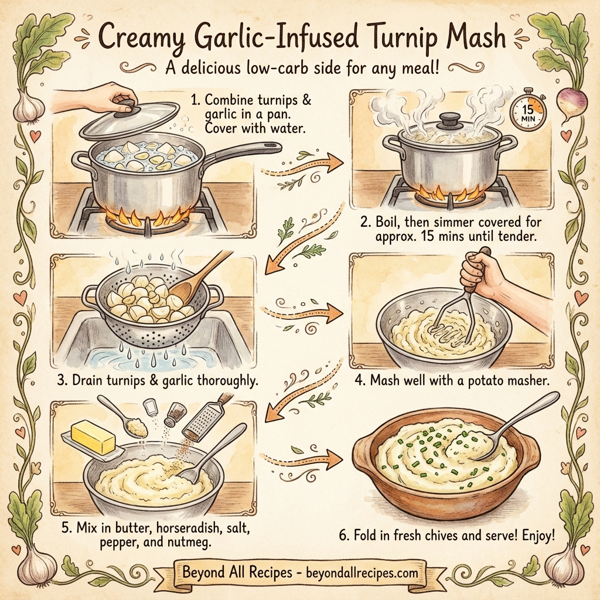 Creamy Garlic-Infused Turnip Mash

A delicious low-carb side for any meal!

1. Combine turnips & garlic in a pan. Cover with water.

15 MIN

2. Boil, then simmer covered for approx. 15 mins until tender.

3. Drain turnips & garlic thoroughly.

4. Mash well with a potato masher.

5. Mix in butter, horseradish, salt, pepper, and nutmeg.

6. Fold in fresh chives and serve! Enjoy!

Beyond All Recipes - beyondallrecipes.com