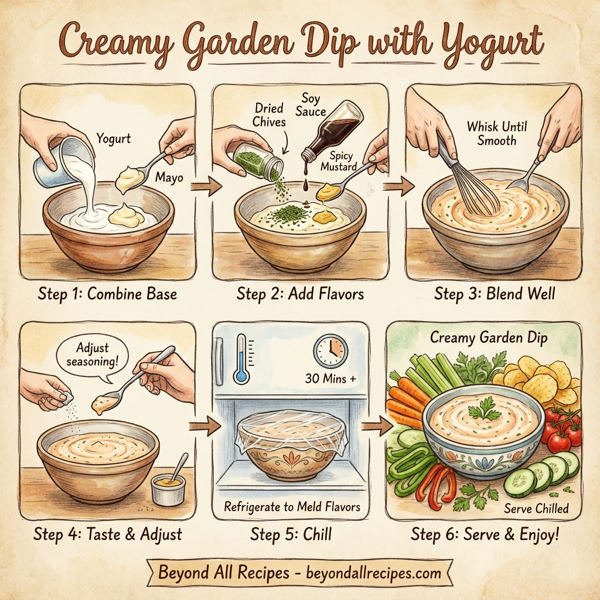 Creamy Garden Dip with Yogurt

Yogurt
Mayo
Step 1: Combine Base

Dried Chives
Soy Sauce
Spicy Mustard
Step 2: Add Flavors

Whisk Until Smooth
Step 3: Blend Well

Adjust seasoning!
Step 4: Taste & Adjust

30 Mins +
Refrigerate to Meld Flavors
Step 5: Chill

Creamy Garden Dip
Serve Chilled
Step 6: Serve & Enjoy!

Beyond All Recipes - beyondallrecipes.com