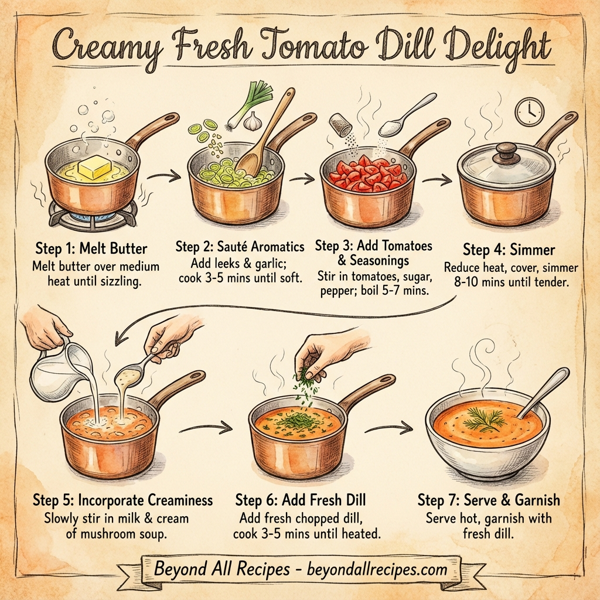 Creamy Fresh Tomato Dill Delight

Step 1: Melt Butter
Melt butter over medium heat until sizzling.

Step 2: Sauté Aromatics
Add leeks & garlic; cook 3-5 mins until soft.

Step 3: Add Tomatoes & Seasonings
Stir in tomatoes, sugar, pepper; boil 5-7 mins.

Step 4: Simmer
Reduce heat, cover, simmer 8-10 mins until tender.

Step 5: Incorporate Creaminess
Slowly stir in milk & cream of mushroom soup.

Step 6: Add Fresh Dill
Add fresh chopped dill, cook 3-5 mins until heated.

Step 7: Serve & Garnish
Serve hot, garnish with fresh dill.

Beyond All Recipes - beyondallrecipes.com