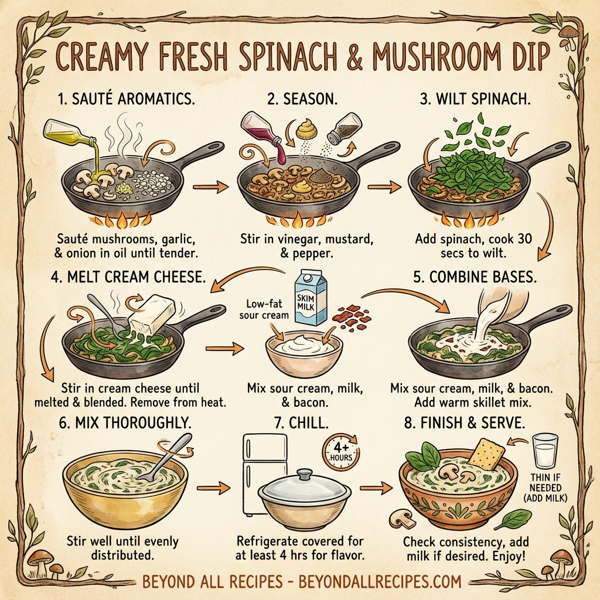 CREAMY FRESH SPINACH & MUSHROOM DIP

1. SAUTÉ AROMATICS.

Sauté mushrooms, garlic, & onion in oil until tender.

2. SEASON.

Stir in vinegar, mustard, & pepper.

3. WILT SPINACH.

Add spinach, cook 30 secs to wilt.

4. MELT CREAM CHEESE.

Stir in cream cheese until melted & blended. Remove from heat.

Low-fat sour cream

SKIM MILK

Mix sour cream, milk, & bacon.

5. COMBINE BASES.

Mix sour cream, milk, & bacon. Add warm skillet mix.

6. MIX THOROUGHLY.

Stir well until evenly distributed.

7. CHILL.

4+ HOURS

Refrigerate covered for at least 4 hrs for flavor.

8. FINISH & SERVE.

THIN IF NEEDED (ADD MILK)

Check consistency, add milk if desired. Enjoy!

BEYOND ALL RECIPES - BEYONDALLRECIPES.COM