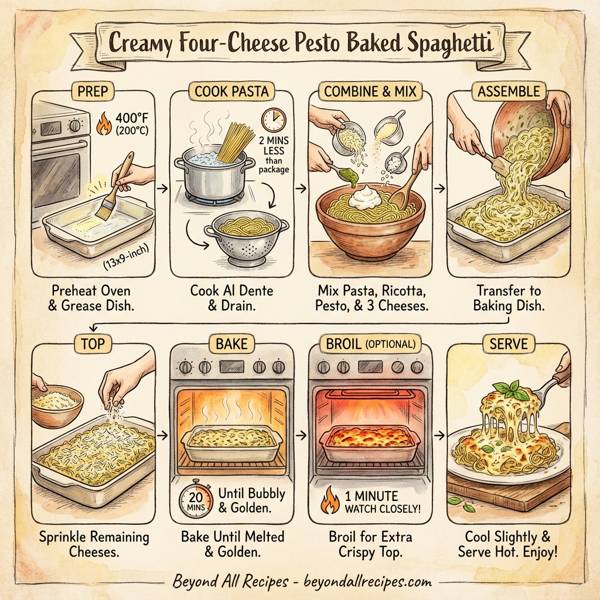 Creamy Four-Cheese Pesto Baked Spaghetti

PREP

400°F (200°C)

(13x9-inch)

Preheat Oven & Grease Dish.

COOK PASTA

2 MINS LESS than package

Cook Al Dente & Drain.

COMBINE & MIX

Mix Pasta, Ricotta, Pesto, & 3 Cheeses.

ASSEMBLE

Transfer to Baking Dish.

TOP

Sprinkle Remaining Cheeses.

BAKE

20 MINS

Until Bubbly & Golden.

Bake Until Melted & Golden.

BROIL (OPTIONAL)

1 MINUTE WATCH CLOSELY!

Broil for Extra Crispy Top.

SERVE

Cool Slightly & Serve Hot. Enjoy!

Beyond All Recipes - beyondallrecipes.com