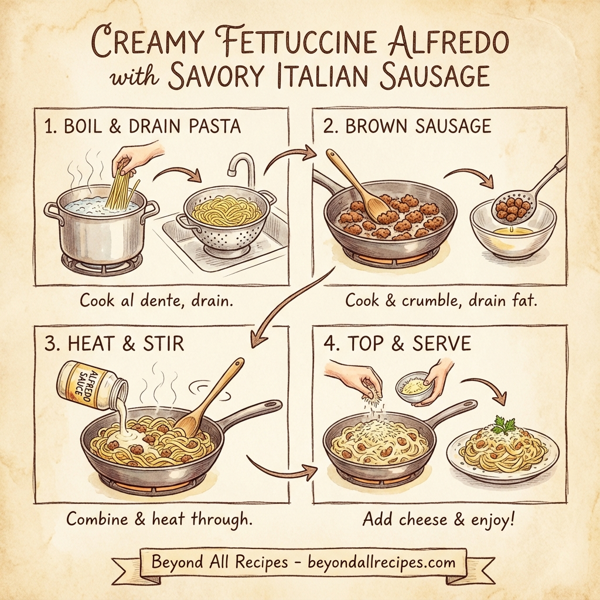 CREAMY FETTUCCINE ALFREDO with SAVORY ITALIAN SAUSAGE

1. BOIL & DRAIN PASTA

Cook al dente, drain.

2. BROWN SAUSAGE

Cook & crumble, drain fat.

3. HEAT & STIR

ALFREDO SAUCE

Combine & heat through.

4. TOP & SERVE

Add cheese & enjoy!

Beyond All Recipes - beyondallrecipes.com