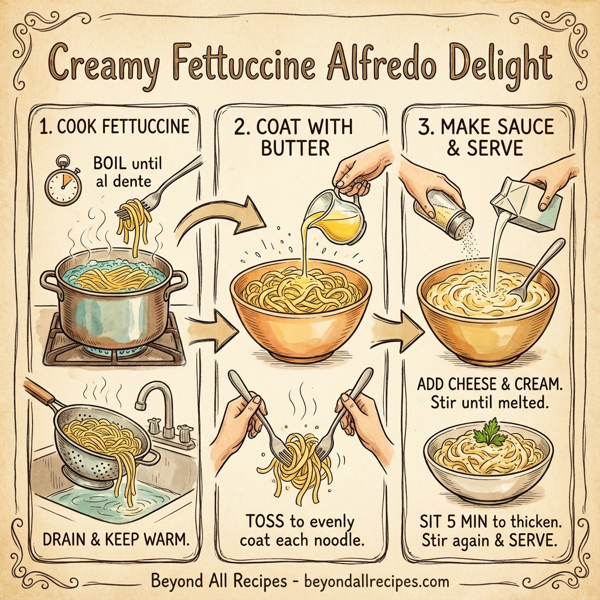 Creamy Fettuccine Alfredo Delight

1. COOK FETTUCCINE

BOIL until al dente

DRAIN & KEEP WARM.

2. COAT WITH BUTTER

TOSS to evenly coat each noodle.

3. MAKE SAUCE & SERVE

ADD CHEESE & CREAM. Stir until melted.

SIT 5 MIN to thicken. Stir again & SERVE.

Beyond All Recipes - beyondallrecipes.com