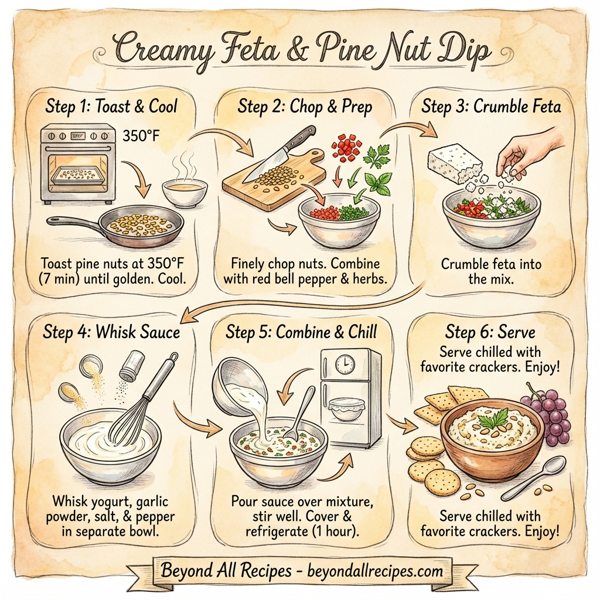 Creamy Feta & Pine Nut Dip

Step 1: Toast & Cool

350°F

Toast pine nuts at 350°F (7 min) until golden. Cool.

Step 2: Chop & Prep

Finely chop nuts. Combine with red bell pepper & herbs.

Step 3: Crumble Feta

Crumble feta into the mix.

Step 4: Whisk Sauce

Whisk yogurt, garlic powder, salt, & pepper in separate bowl.

Step 5: Combine & Chill

Pour sauce over mixture, stir well. Cover & refrigerate (1 hour).

Step 6: Serve

Serve chilled with favorite crackers. Enjoy!

Serve chilled with favorite crackers. Enjoy!

Beyond All Recipes - beyondallrecipes.com