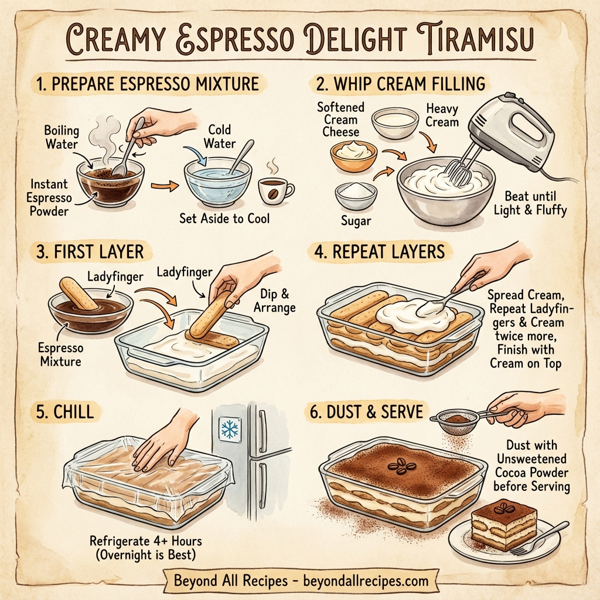 CREAMY ESPRESSO DELIGHT TIRAMISU

1. PREPARE ESPRESSO MIXTURE

Boiling Water

Instant Espresso Powder

Cold Water

Set Aside to Cool

2. WHIP CREAM FILLING

Softened Cream Cheese

Heavy Cream

Sugar

Beat until Light & Fluffy

3. FIRST LAYER

Ladyfinger

Ladyfinger

Espresso Mixture

Dip & Arrange

4. REPEAT LAYERS

Spread Cream, Repeat Ladyfingers & Cream twice more, Finish with Cream on Top

5. CHILL

Refrigerate 4+ Hours (Overnight is Best)

6. DUST & SERVE

Dust with Unsweetened Cocoa Powder before Serving

Beyond All Recipes - beyondallrecipes.com