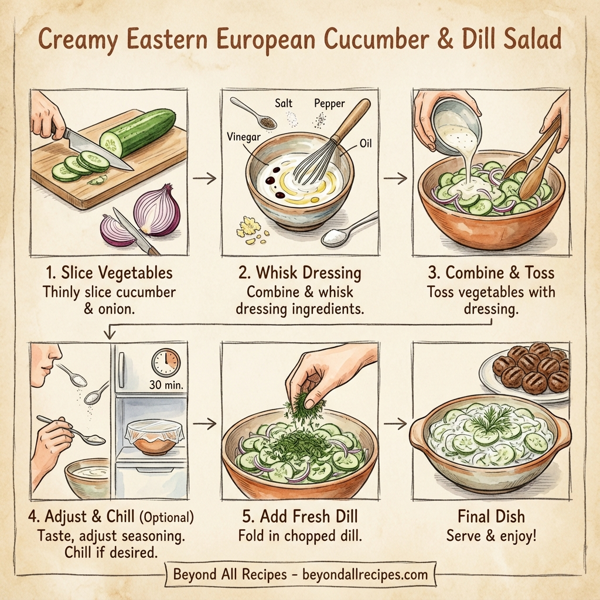 Creamy Eastern European Cucumber & Dill Salad

Salt
Pepper
Vinegar
Oil

1. Slice Vegetables
Thinly slice cucumber & onion.

2. Whisk Dressing
Combine & whisk dressing ingredients.

3. Combine & Toss
Toss vegetables with dressing.

30 min.

4. Adjust & Chill (Optional)
Taste, adjust seasoning. Chill if desired.

5. Add Fresh Dill
Fold in chopped dill.

Final Dish
Serve & enjoy!

Beyond All Recipes - beyondallrecipes.com