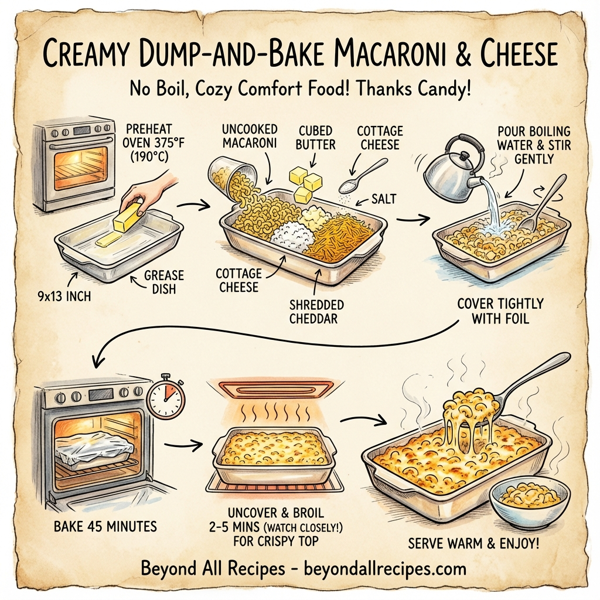 CREAMY DUMP-AND-BAKE MACARONI & CHEESE

No Boil, Cozy Comfort Food! Thanks Candy!

PREHEAT OVEN 375°F (190°C)

GREASE DISH

9x13 INCH

UNCOOKED MACARONI

CUBED BUTTER

COTTAGE CHEESE

SALT

COTTAGE CHEESE

SHREDDED CHEDDAR

POUR BOILING WATER & STIR GENTLY

COVER TIGHTLY WITH FOIL

BAKE 45 MINUTES

UNCOVER & BROIL 2-5 MINS (WATCH CLOSELY!) FOR CRISPY TOP

SERVE WARM & ENJOY!

Beyond All Recipes - beyondallrecipes.com