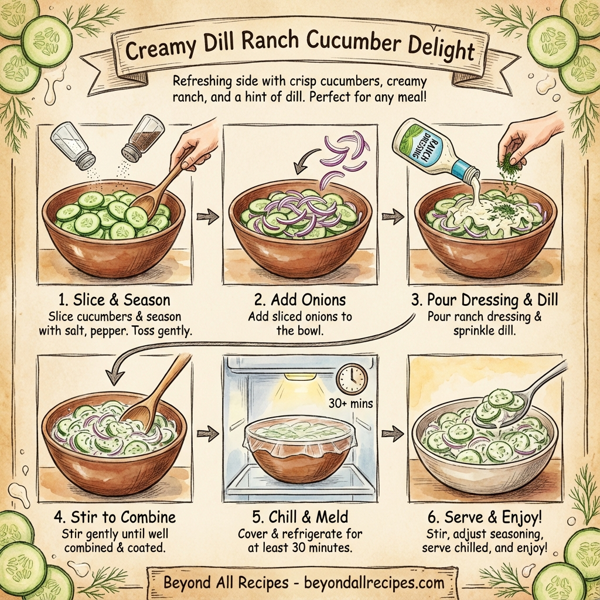 Creamy Dill Ranch Cucumber Delight

Refreshing side with crisp cucumbers, creamy ranch, and a hint of dill. Perfect for any meal!

RANCH DRESSING

1. Slice & Season
Slice cucumbers & season with salt, pepper. Toss gently.

2. Add Onions
Add sliced onions to the bowl.

3. Pour Dressing & Dill
Pour ranch dressing & sprinkle dill.

30+ mins

4. Stir to Combine
Stir gently until well combined & coated.

5. Chill & Meld
Cover & refrigerate for at least 30 minutes.

6. Serve & Enjoy!
Stir, adjust seasoning, serve chilled, and enjoy!

Beyond All Recipes - beyondallrecipes.com