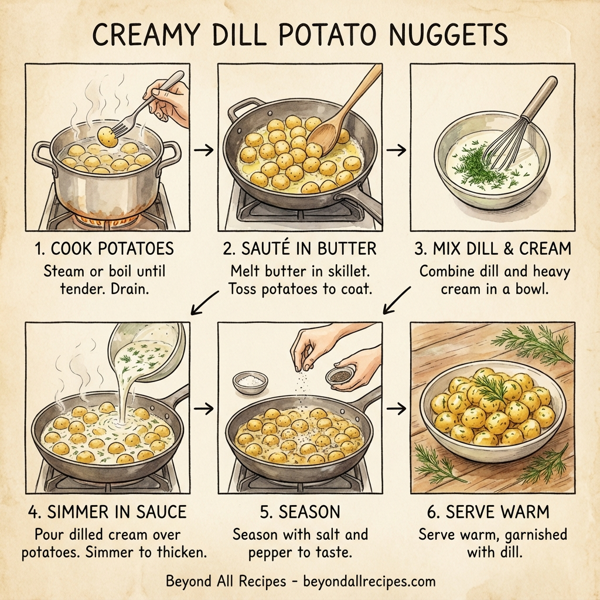 CREAMY DILL POTATO NUGGETS

1. COOK POTATOES
Steam or boil until tender. Drain.

2. SAUTÉ IN BUTTER
Melt butter in skillet. Toss potatoes to coat.

3. MIX DILL & CREAM
Combine dill and heavy cream in a bowl.

4. SIMMER IN SAUCE
Pour dilled cream over potatoes. Simmer to thicken.

5. SEASON
Season with salt and pepper to taste.

6. SERVE WARM
Serve warm, garnished with dill.

Beyond All Recipes - beyondallrecipes.com