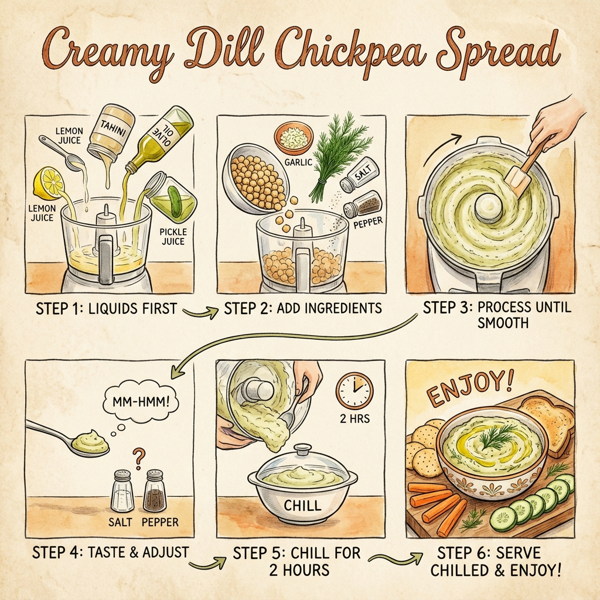 Creamy Dill Chickpea Spread

LEMON JUICE
TAHINI
OLIVE OIL
LEMON JUICE
PICKLE JUICE

STEP 1: LIQUIDS FIRST

GARLIC
SALT
PEPPER

STEP 2: ADD INGREDIENTS

STEP 3: PROCESS UNTIL SMOOTH

MM-HMM!
?
SALT PEPPER

STEP 4: TASTE & ADJUST

2 HRS
CHILL

STEP 5: CHILL FOR 2 HOURS

ENJOY!

STEP 6: SERVE CHILLED & ENJOY!