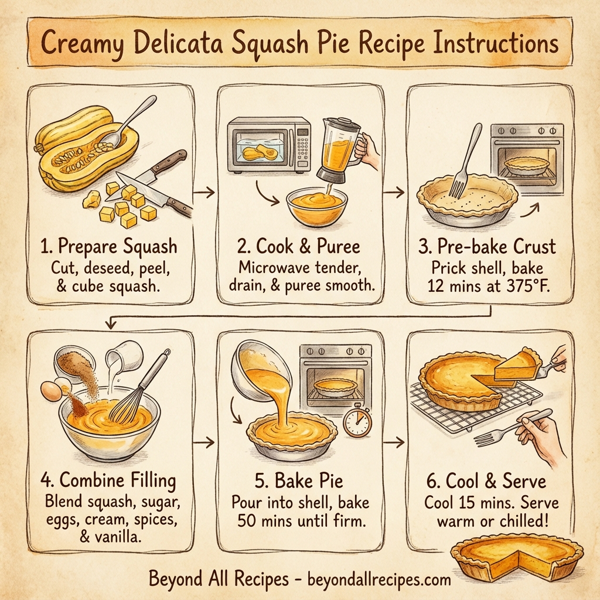 Creamy Delicata Squash Pie Recipe Instructions

1. Prepare Squash
Cut, deseed, peel, & cube squash.

2. Cook & Puree
Microwave tender, drain, & puree smooth.

3. Pre-bake Crust
Prick shell, bake 12 mins at 375°F.

4. Combine Filling
Blend squash, sugar, eggs, cream, spices, & vanilla.

5. Bake Pie
Pour into shell, bake 50 mins until firm.

6. Cool & Serve
Cool 15 mins. Serve warm or chilled!

Beyond All Recipes - beyondallrecipes.com