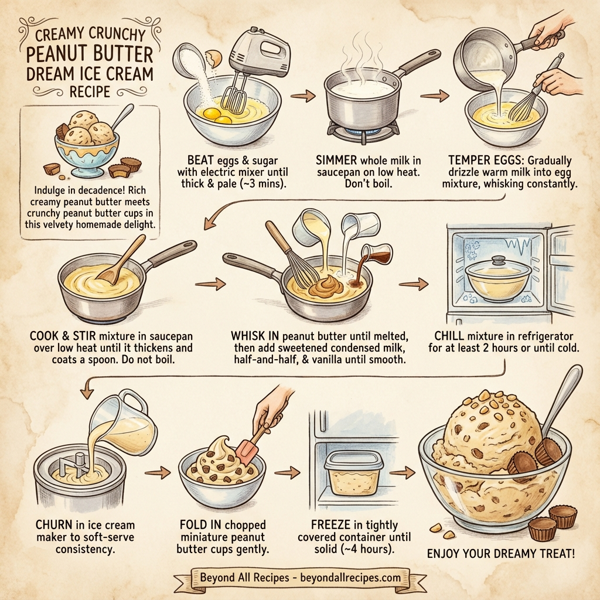 CREAMY CRUNCHY
PEANUT BUTTER
DREAM ICE CREAM
RECIPE

Indulge in decadence! Rich creamy peanut butter meets crunchy peanut butter cups in this velvety homemade delight.

BEAT eggs & sugar with electric mixer until thick & pale (~3 mins).

SIMMER whole milk in saucepan on low heat. Don't boil.

TEMPER EGGS: Gradually drizzle warm milk into egg mixture, whisking constantly.

COOK & STIR mixture in saucepan over low heat until it thickens and coats a spoon. Do not boil.

WHISK IN peanut butter until melted, then add sweetened condensed milk, half-and-half, & vanilla until smooth.

CHILL mixture in refrigerator for at least 2 hours or until cold.

CHURN in ice cream maker to soft-serve consistency.

FOLD IN chopped miniature peanut butter cups gently.

FREEZE in tightly covered container until solid (~4 hours).

ENJOY YOUR DREAMY TREAT!

Beyond All Recipes - beyondallrecipes.com