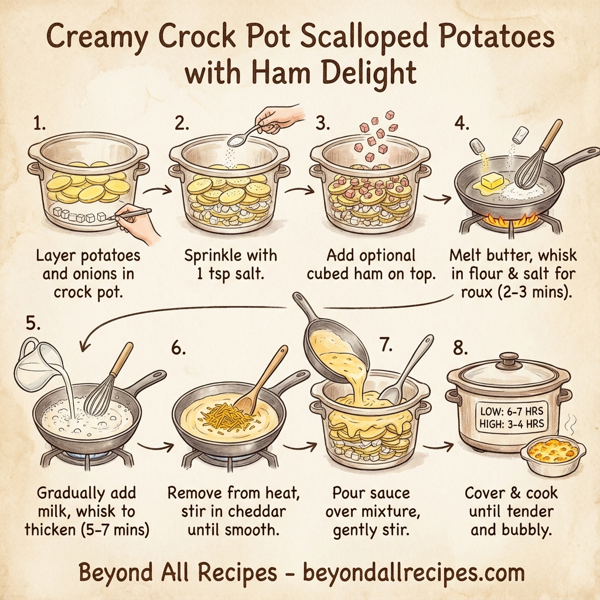 Creamy Crock Pot Scalloped Potatoes with Ham Delight

1.
Layer potatoes and onions in crock pot.

2.
Sprinkle with 1 tsp salt.

3.
Add optional cubed ham on top.

4.
Melt butter, whisk in flour & salt for roux (2-3 mins).

5.
Gradually add milk, whisk to thicken (5-7 mins)

6.
Remove from heat, stir in cheddar until smooth.

7.
Pour sauce over mixture, gently stir.

8.
LOW: 6-7 HRS
HIGH: 3-4 HRS
Cover & cook until tender and bubbly.

Beyond All Recipes - beyondallrecipes.com