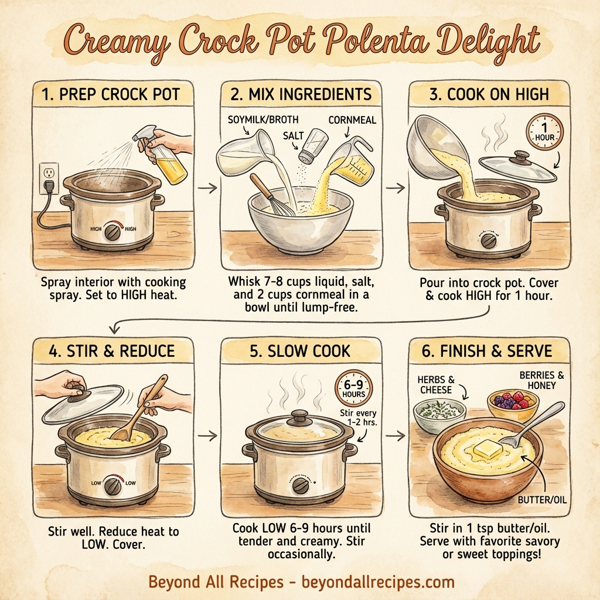 Creamy Crock Pot Polenta Delight

1. PREP CROCK POT

HIGH HIGH

Spray interior with cooking spray. Set to HIGH heat.

2. MIX INGREDIENTS

SOYMILK/BROTH

SALT

CORNMEAL

Whisk 7-8 cups liquid, salt, and 2 cups cornmeal in a bowl until lump-free.

3. COOK ON HIGH

1 HOUR

Pour into crock pot. Cover & cook HIGH for 1 hour.

4. STIR & REDUCE

LOW LOW

Stir well. Reduce heat to LOW. Cover.

5. SLOW COOK

6-9 HOURS

Stir every 1-2 hrs.

Cook LOW 6-9 hours until tender and creamy. Stir occasionally.

6. FINISH & SERVE

HERBS & CHEESE

BERRIES & HONEY

BUTTER/OIL

Stir in 1 tsp butter/oil. Serve with favorite savory or sweet toppings!

Beyond All Recipes - beyondallrecipes.com