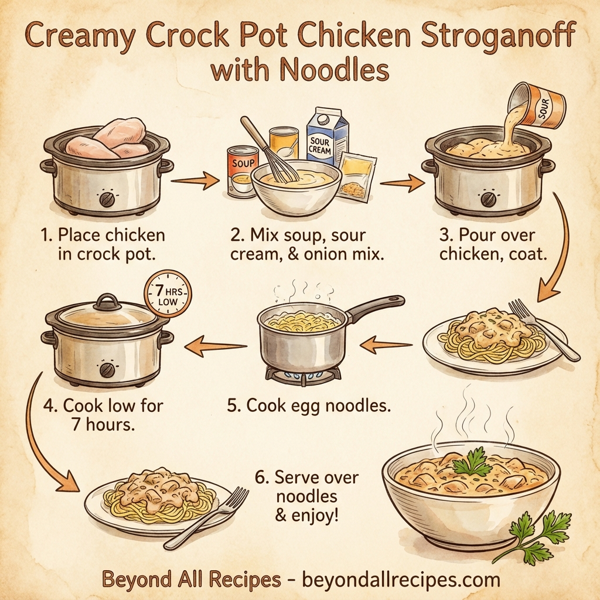 Creamy Crock Pot Chicken Stroganoff with Noodles

SOUP

SOUR CREAM

SOUR

1. Place chicken in crock pot.

2. Mix soup, sour cream, & onion mix.

3. Pour over chicken, coat.

7 HRS LOW

4. Cook low for 7 hours.

5. Cook egg noodles.

6. Serve over noodles & enjoy!

Beyond All Recipes - beyondallrecipes.com