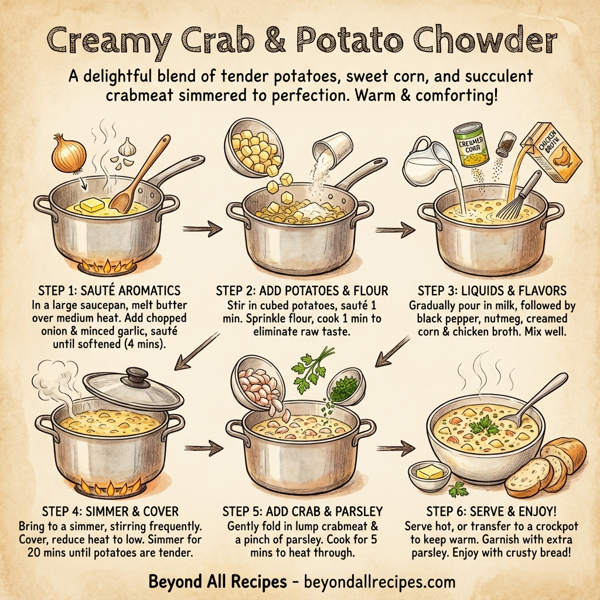 Creamy Crab & Potato Chowder

A delightful blend of tender potatoes, sweet corn, and succulent crabmeat simmered to perfection. Warm & comforting!

CREAMED CORN

CHICKEN BROTH

STEP 1: SAUTÉ AROMATICS
In a large saucepan, melt butter over medium heat. Add chopped onion & minced garlic, sauté until softened (4 mins).

STEP 2: ADD POTATOES & FLOUR
Stir in cubed potatoes, sauté 1 min. Sprinkle flour, cook 1 min to eliminate raw taste.

STEP 3: LIQUIDS & FLAVORS
Gradually pour in milk, followed by black pepper, nutmeg, creamed corn & chicken broth. Mix well.

STEP 4: SIMMER & COVER
Bring to a simmer, stirring frequently. Cover, reduce heat to low. Simmer for 20 mins until potatoes are tender.

STEP 5: ADD CRAB & PARSLEY
Gently fold in lump crabmeat & a pinch of parsley. Cook for 5 mins to heat through.

STEP 6: SERVE & ENJOY!
Serve hot, or transfer to a crockpot to keep warm. Garnish with extra parsley. Enjoy with crusty bread!

Beyond All Recipes - beyondallrecipes.com