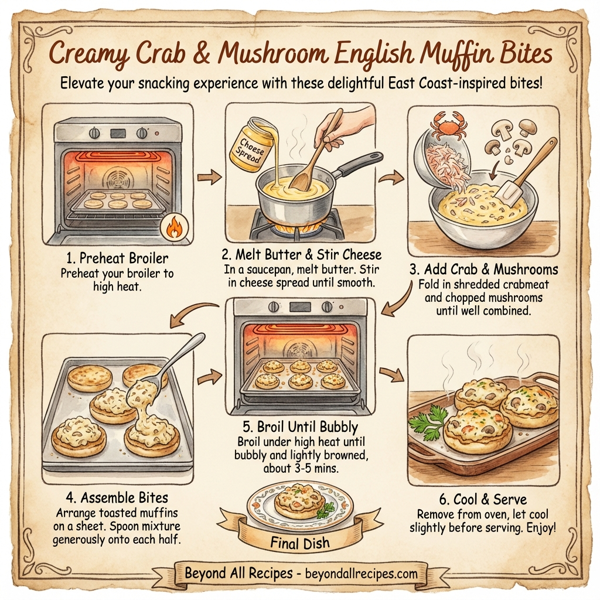 Creamy Crab & Mushroom English Muffin Bites

Elevate your snacking experience with these delightful East Coast-inspired bites!

Cheese Spread

1. Preheat Broiler
Preheat your broiler to high heat.

2. Melt Butter & Stir Cheese
In a saucepan, melt butter. Stir in cheese spread until smooth.

3. Add Crab & Mushrooms
Fold in shredded crabmeat and chopped mushrooms until well combined.

4. Assemble Bites
Arrange toasted muffins on a sheet. Spoon mixture generously onto each half.

5. Broil Until Bubbly
Broil under high heat until bubbly and lightly browned, about 3-5 mins.

6. Cool & Serve
Remove from oven, let cool slightly before serving. Enjoy!

Final Dish

Beyond All Recipes - beyondallrecipes.com